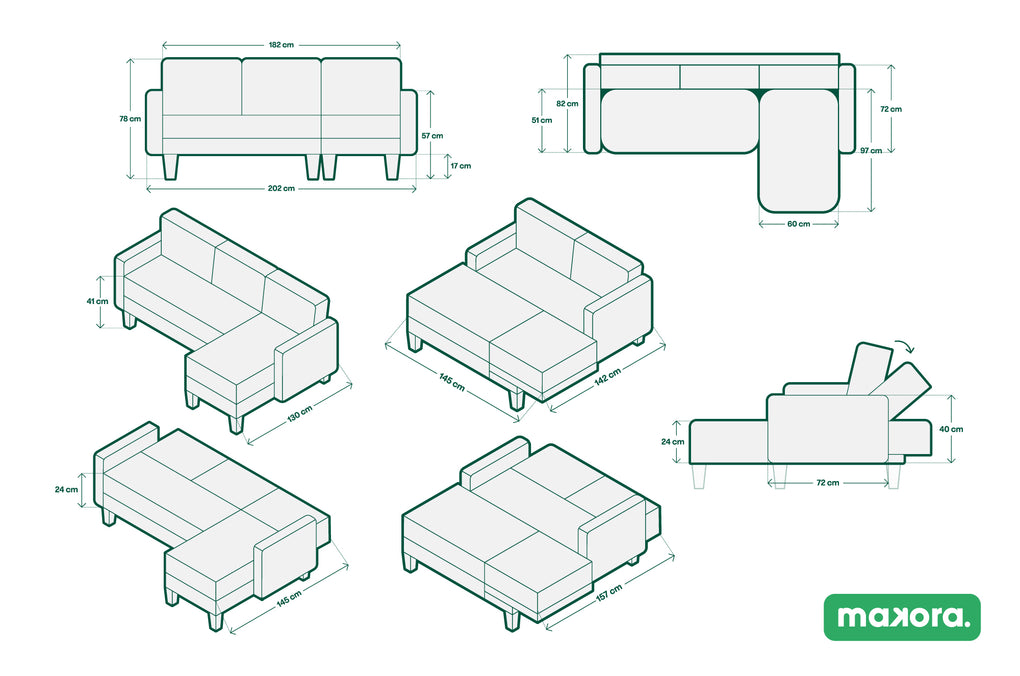 182 cm
78 cm
57 cm
17 cm
202 cm
82 cm
51 cm
72 cm
97 cm
60 cm
41 cm
130 cm
145 cm
142 cm
24 cm
40 cm
72 cm
24 cm
145 cm
157 cm
makora.