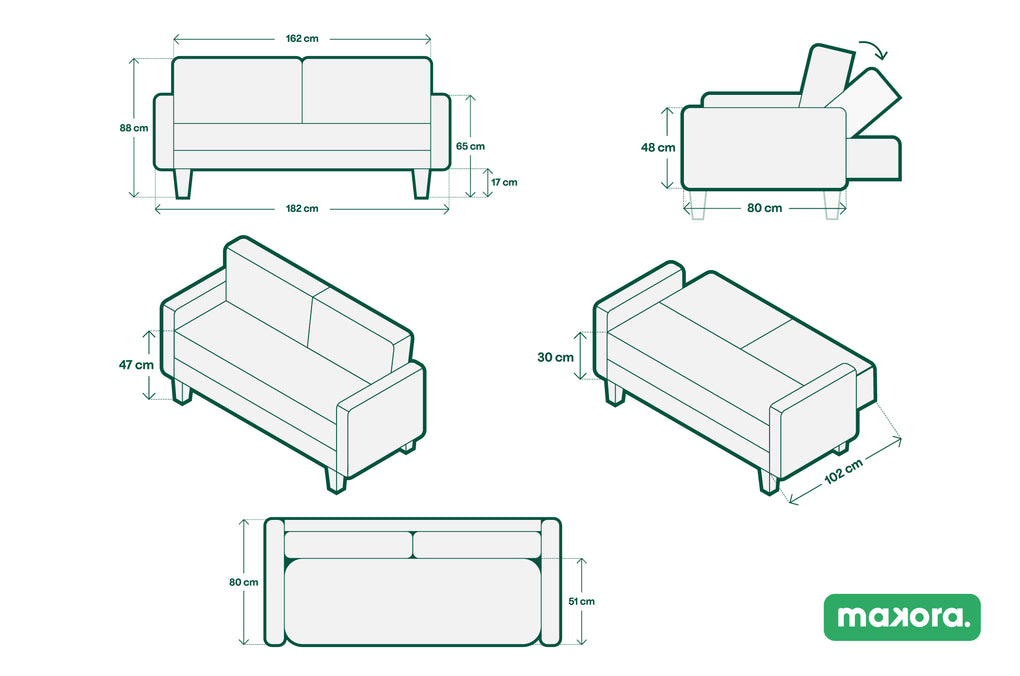 162 cm

88 cm

65 cm

17 cm

182 cm

48 cm

80 cm

47 cm

30 cm

102 cm

80 cm

51 cm

makora.