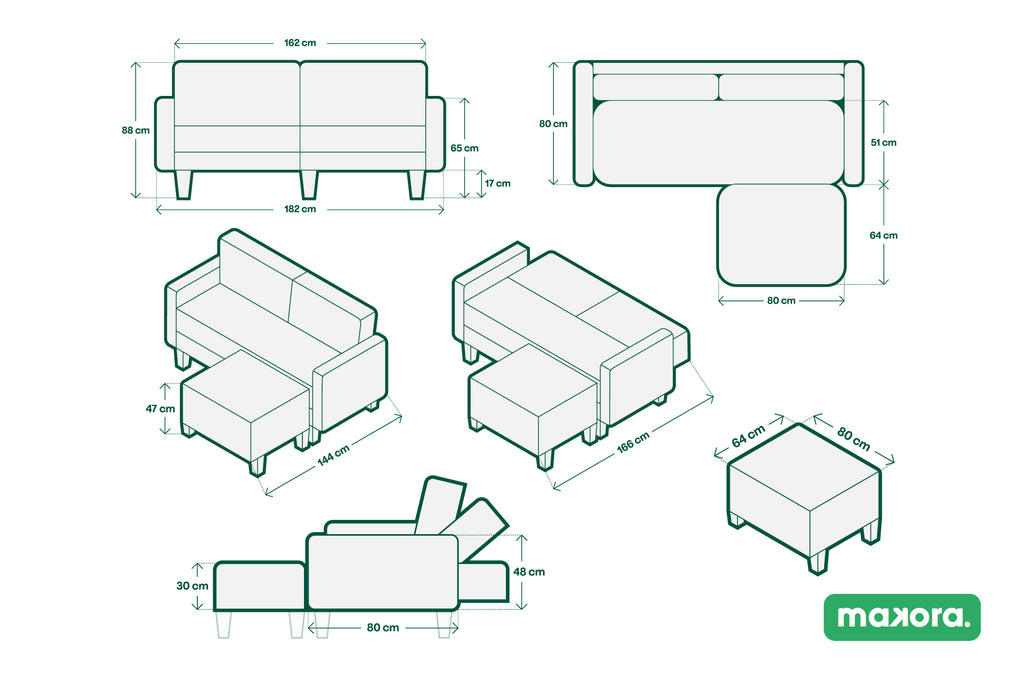 162 cm
88 cm
65 cm
17 cm
182 cm
80 cm
51 cm
64 cm
80 cm
47 cm
144 cm
166 cm
64 cm
80 cm
30 cm
48 cm
80 cm
makora.